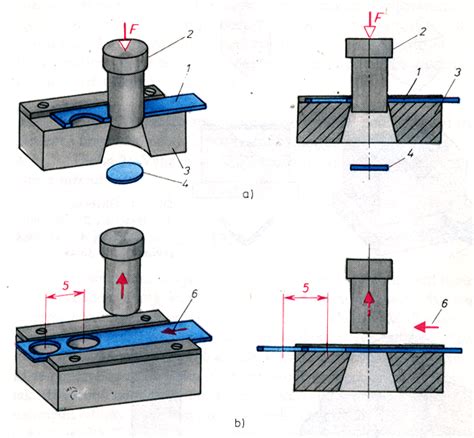 F
2
1
3
4
F
2
1
3
4
a)
5
6
5
6
b)